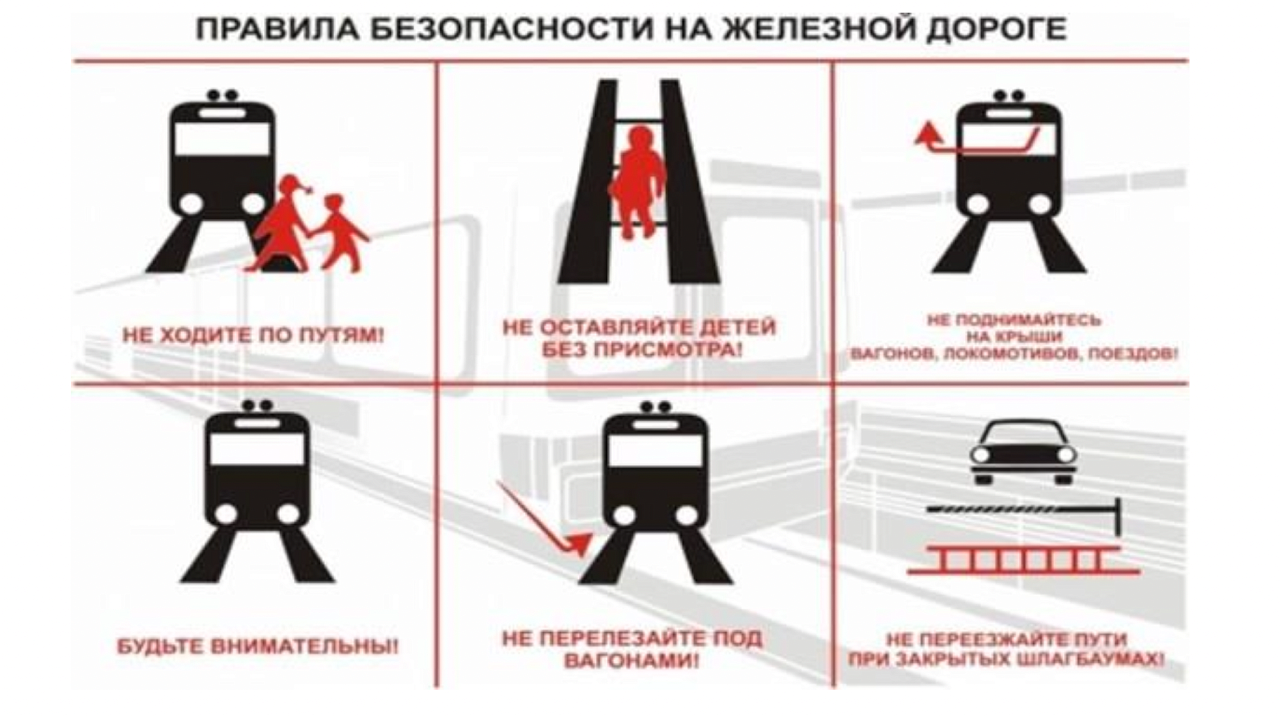 ПРАВИЛА БЕЗОПАСНОСТИ НА ЖЕЛЕЗНОЙ ДОРОГЕ

НЕ ХОДИТЕ ПО ПУТЯМ!

НЕ ОСТАВЛЯЙТЕ ДЕТЕЙ БЕЗ ПРИСМОТРА!

НЕ ПОДНИМАЙТЕСЬ НА КРЫШИ ВАГОНОВ, ЛОКОМОТИВОВ, ПОЕЗДОВ!

БУДЬТЕ ВНИМАТЕЛЬНЫ!

НЕ ПЕРЕЛЕЗАЙТЕ ПОД ВАГОНАМИ!

НЕ ПЕРЕЕЗЖАЙТЕ ПУТИ ПРИ ЗАКРЫТЫХ ШЛАГБАУМАХ!